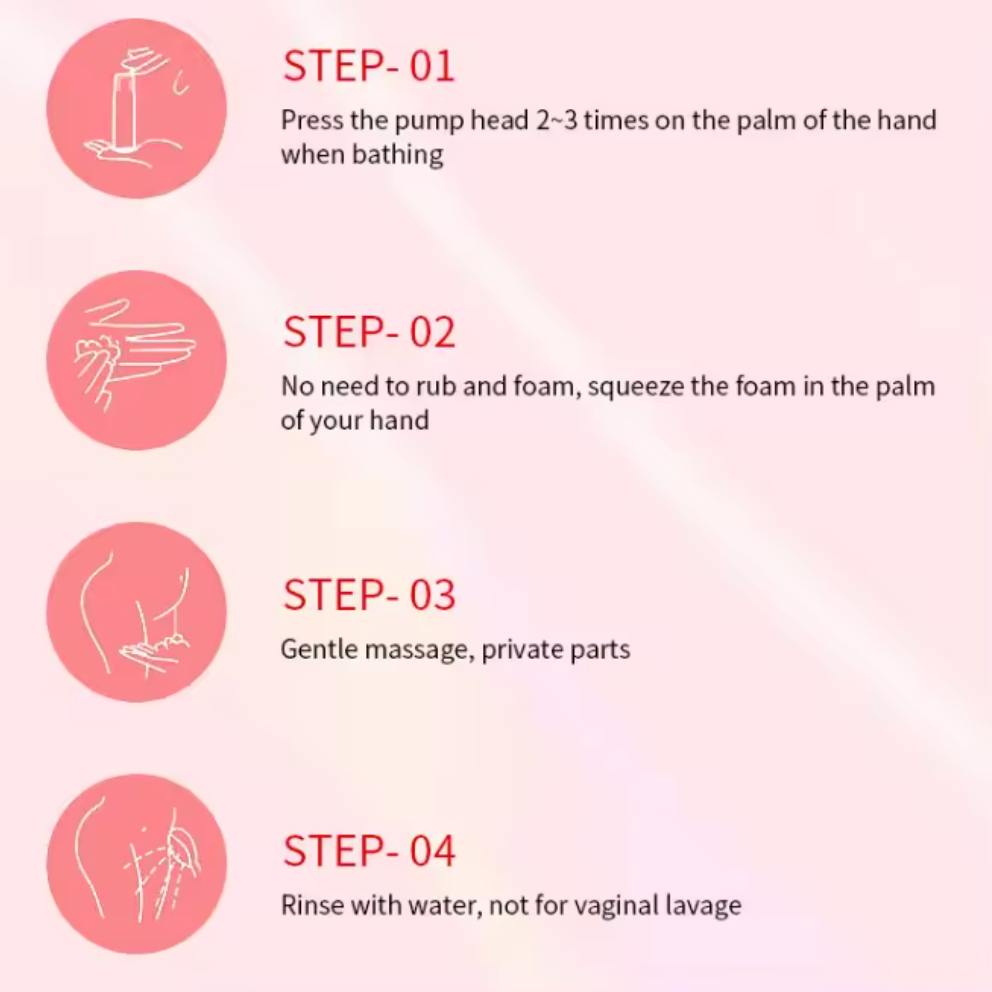 STEP- 01
Press the pump head 2~3 times on the palm of the hand when bathing

STEP- 02
No need to rub and foam, squeeze the foam in the palm of your hand

STEP- 03
Gentle massage, private parts

STEP- 04
Rinse with water, not for vaginal lavage